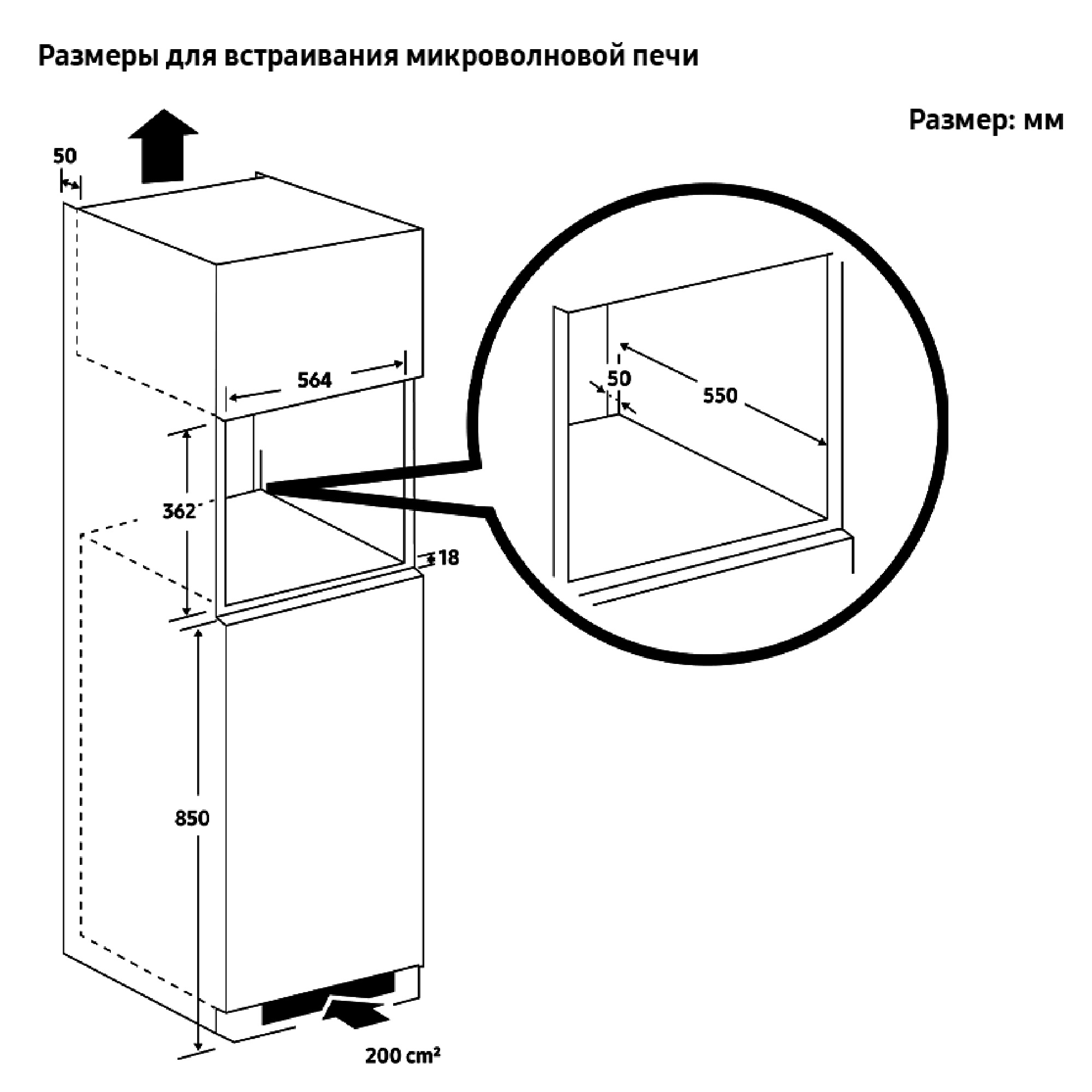 Размеры для встраивания микроволновой печи

Размер: мм

50

564

362

18

850

200 cm²

50

550